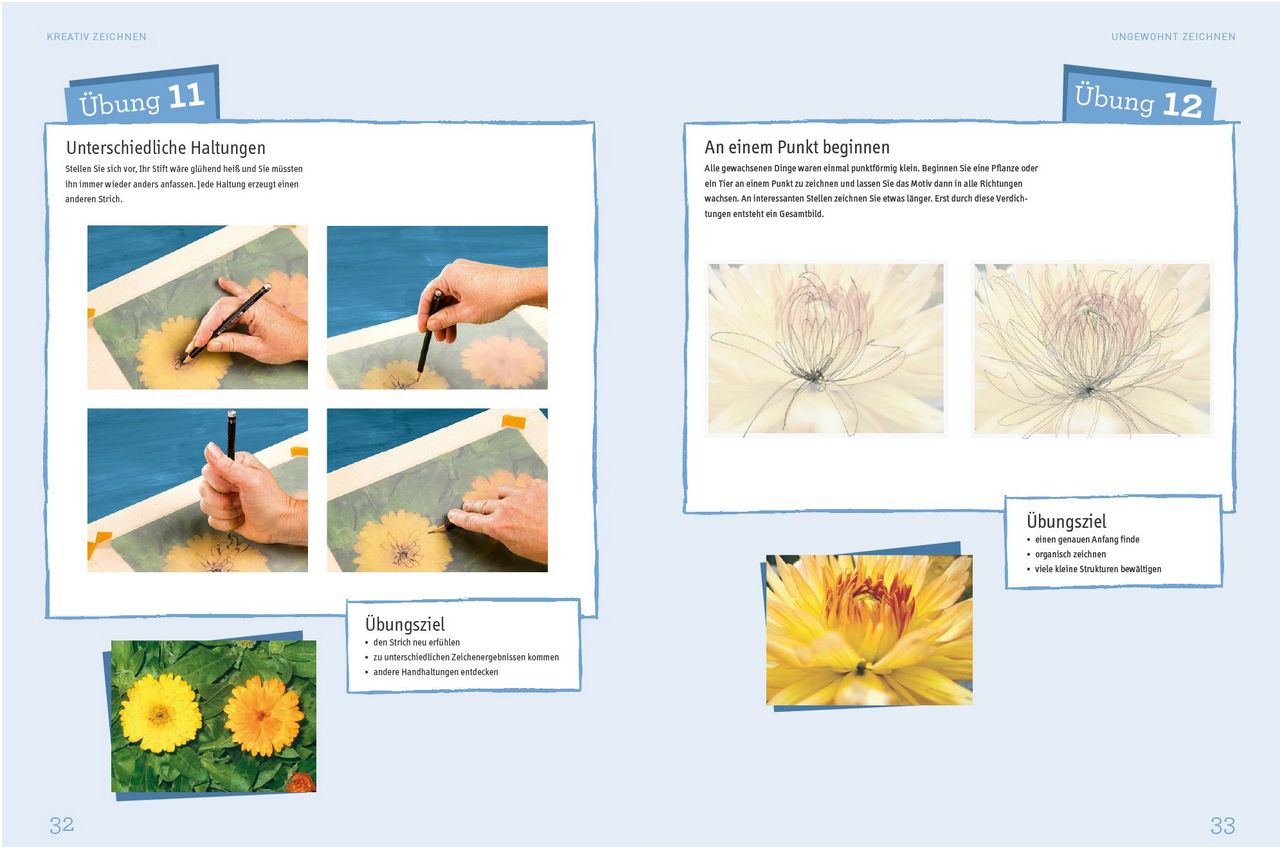 KREATIV ZEICHNEN

Übung 11

Unterschiedliche Haltungen

Stellen Sie sich vor, Ihr Stift wäre glühend heiß und Sie müssten ihn immer wieder anders anfassen. Jede Haltung erzeugt einen anderen Strich.

Übungsziel
• den Strich neu erfühlen
• zu unterschiedlichen Zeichenergebnissen kommen
• andere Handhaltungen entdecken

32

UNGEWOHNT ZEICHNEN

Übung 12

An einem Punkt beginnen

Alle gewachsenen Dinge waren einmal punktförmig klein. Beginnen Sie eine Pflanze oder ein Tier an einem Punkt zu zeichnen und lassen Sie das Motiv dann in alle Richtungen wachsen. An interessanten Stellen zeichnen Sie etwas länger. Erst durch diese Verdichtungen entsteht ein Gesamtbild.

Übungsziel
• einen genauen Anfang finde
• organisch zeichnen
• viele kleine Strukturen bewältigen

33